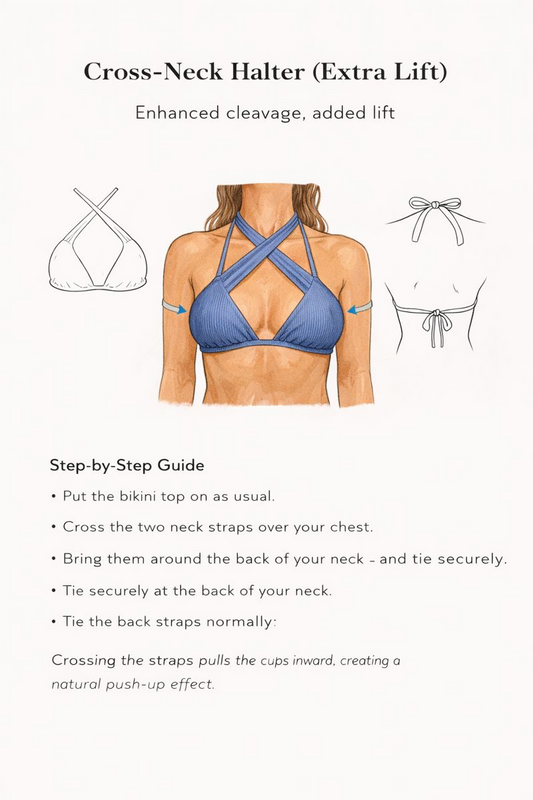 Cross-Neck Halter (Extra Lift)

Enhanced cleavage, added lift

Step-by-Step Guide

• Put the bikini top on as usual.

• Cross the two neck straps over your chest.

• Bring them around the back of your neck - and tie securely.

• Tie securely at the back of your neck.

• Tie the back straps normally:

Crossing the straps pulls the cups inward, creating a natural push-up effect.