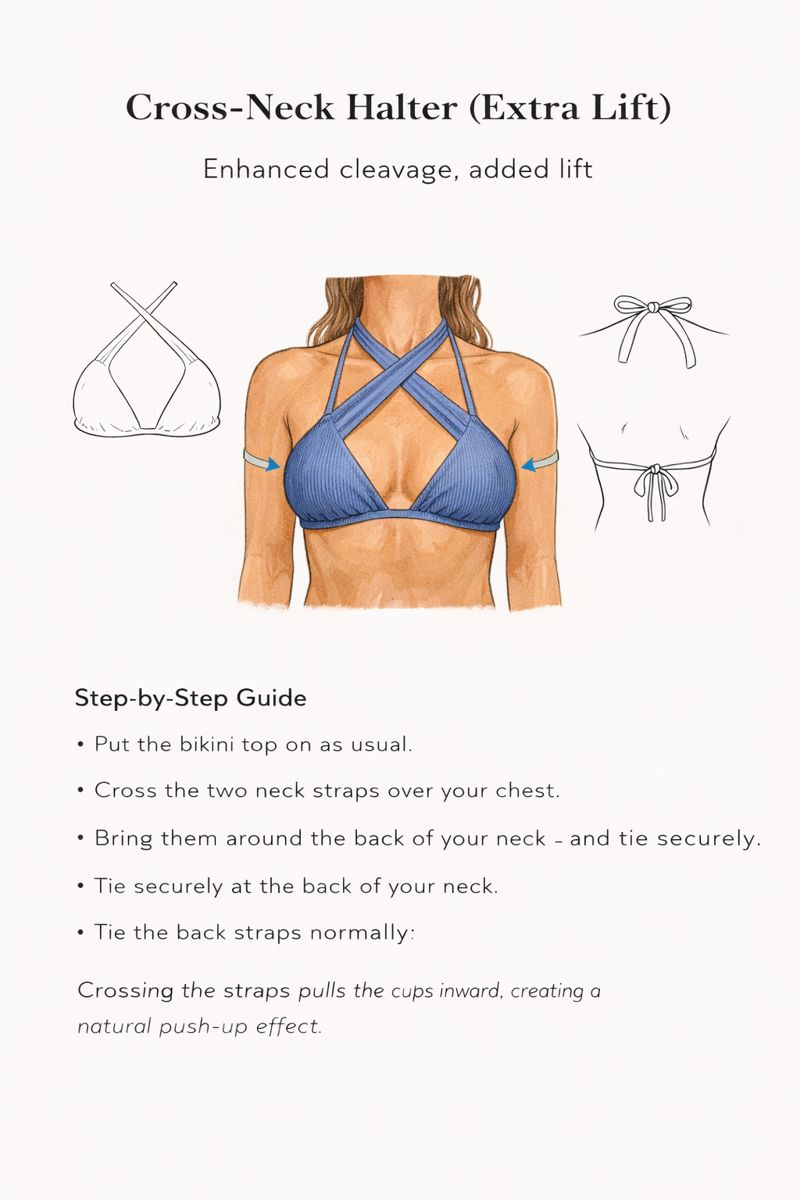 Cross-Neck Halter (Extra Lift)

Enhanced cleavage, added lift

Step-by-Step Guide

• Put the bikini top on as usual.

• Cross the two neck straps over your chest.

• Bring them around the back of your neck - and tie securely.

• Tie securely at the back of your neck.

• Tie the back straps normally:

Crossing the straps pulls the cups inward, creating a natural push-up effect.